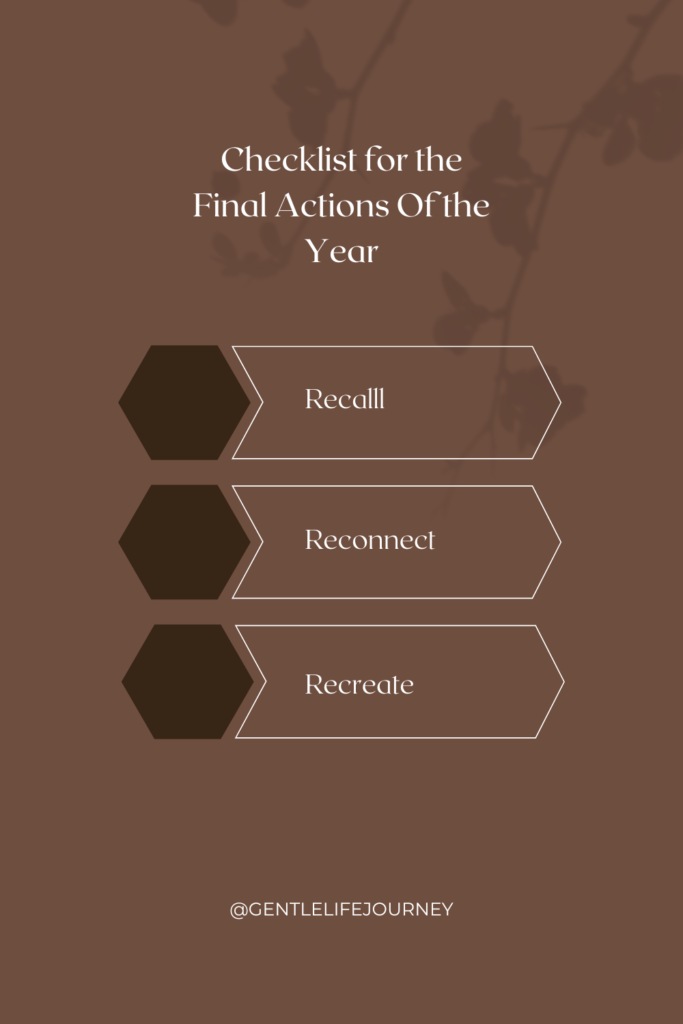 Checklist for the Final Actions Of the Year

Recalll

Reconnect

Recreate

@GENTLELIFEJOURNEY