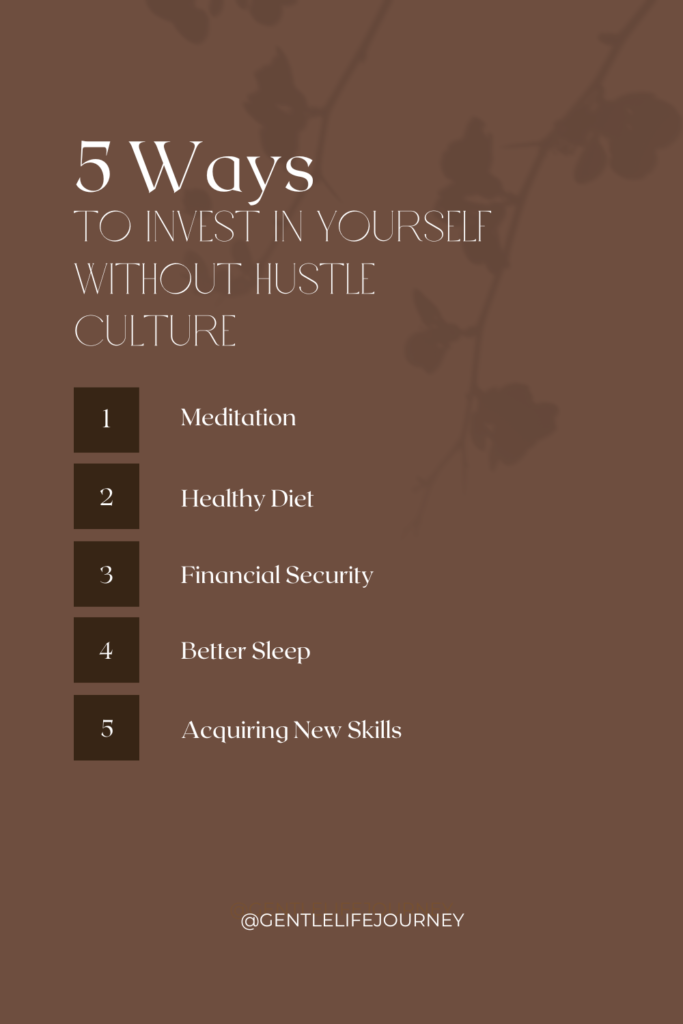 5 Ways
TO INVEST IN YOURSELF WITHOUT HUSTLE CULTURE

1 Meditation

2 Healthy Diet

3 Financial Security

4 Better Sleep

5 Acquiring New Skills

@GENTLELIFEJOURNEY